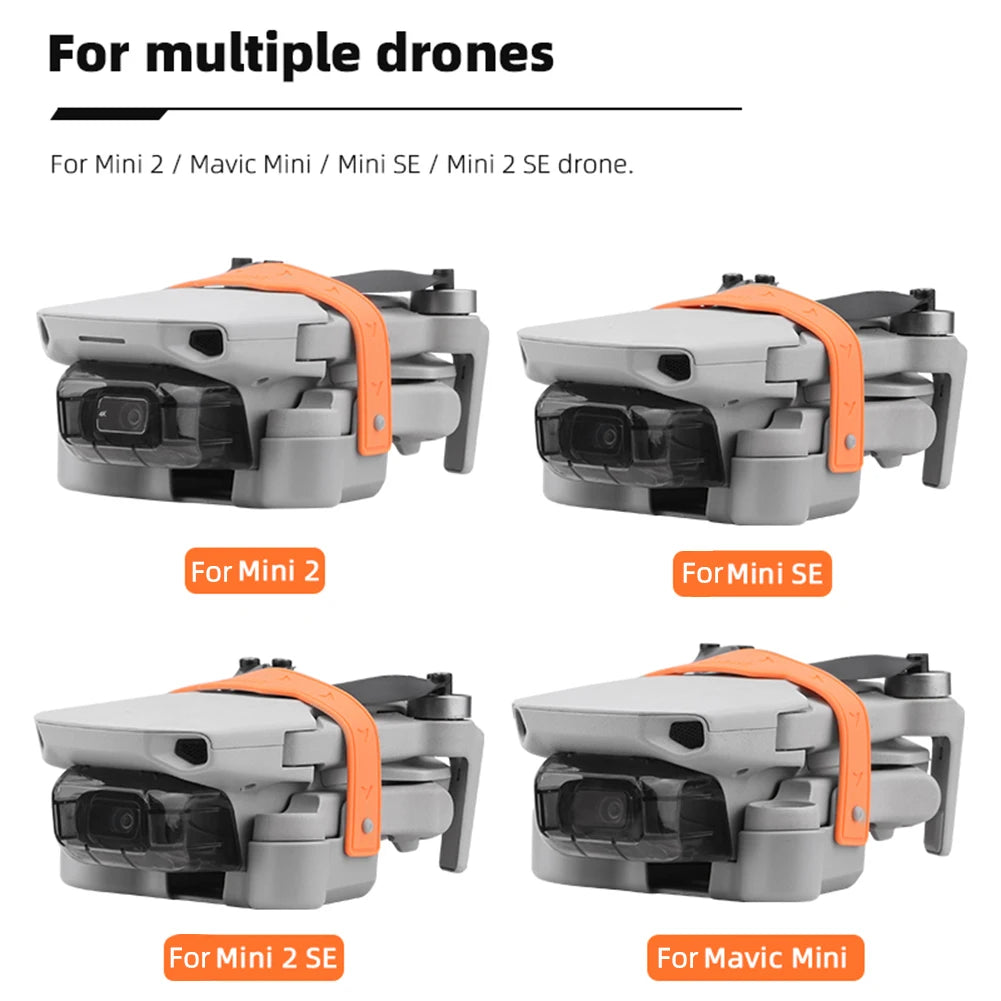 For multiple drones

For Mini 2 / Mavic Mini / Mini SE / Mini 2 SE drone.

For Mini 2

For Mini SE

For Mini 2 SE

For Mavic Mini