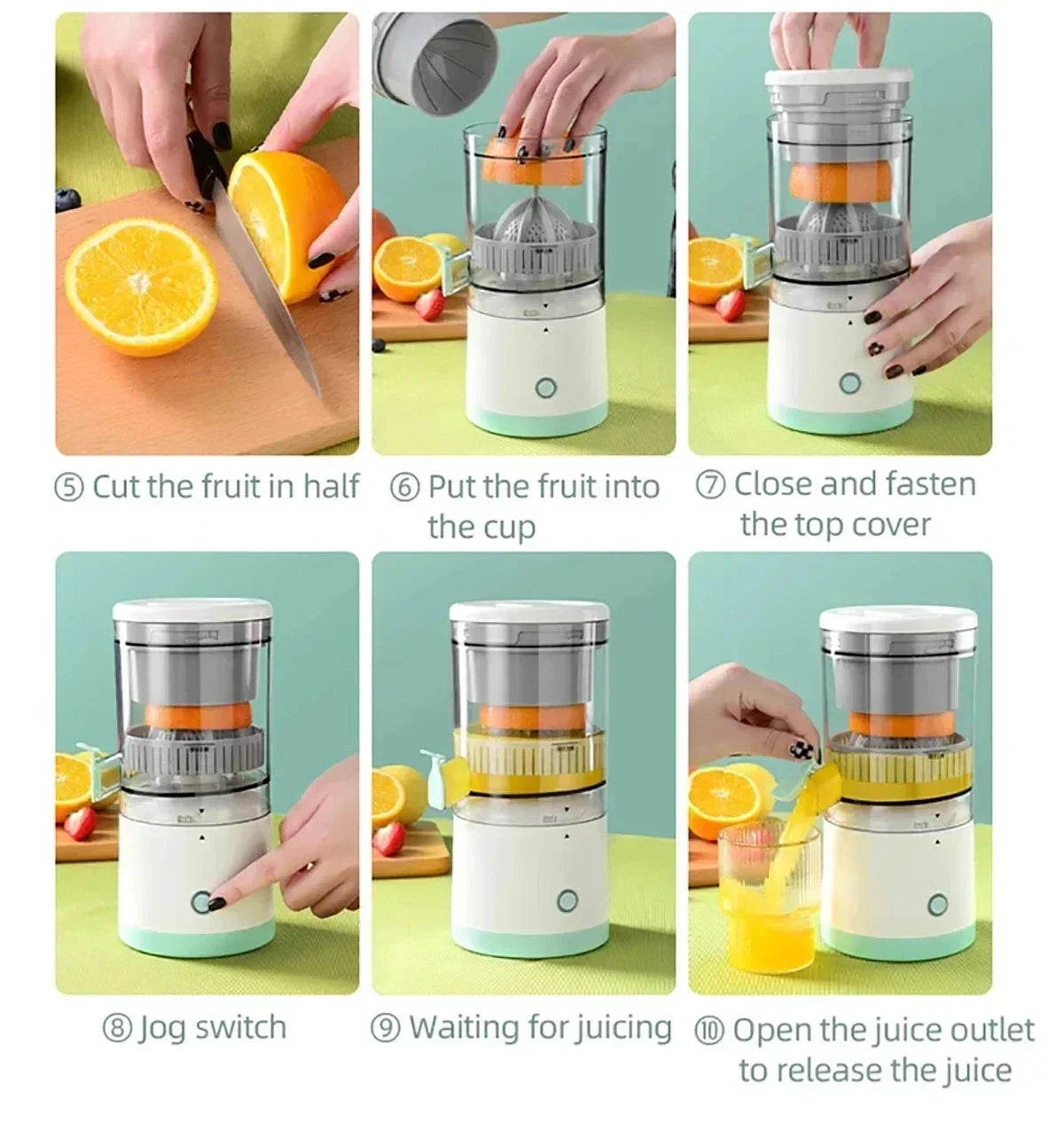 ⑤ Cut the fruit in half

⑥ Put the fruit into the cup

⑦ Close and fasten the top cover

⑧ Jog switch

⑨ Waiting for juicing

⑩ Open the juice outlet to release the juice