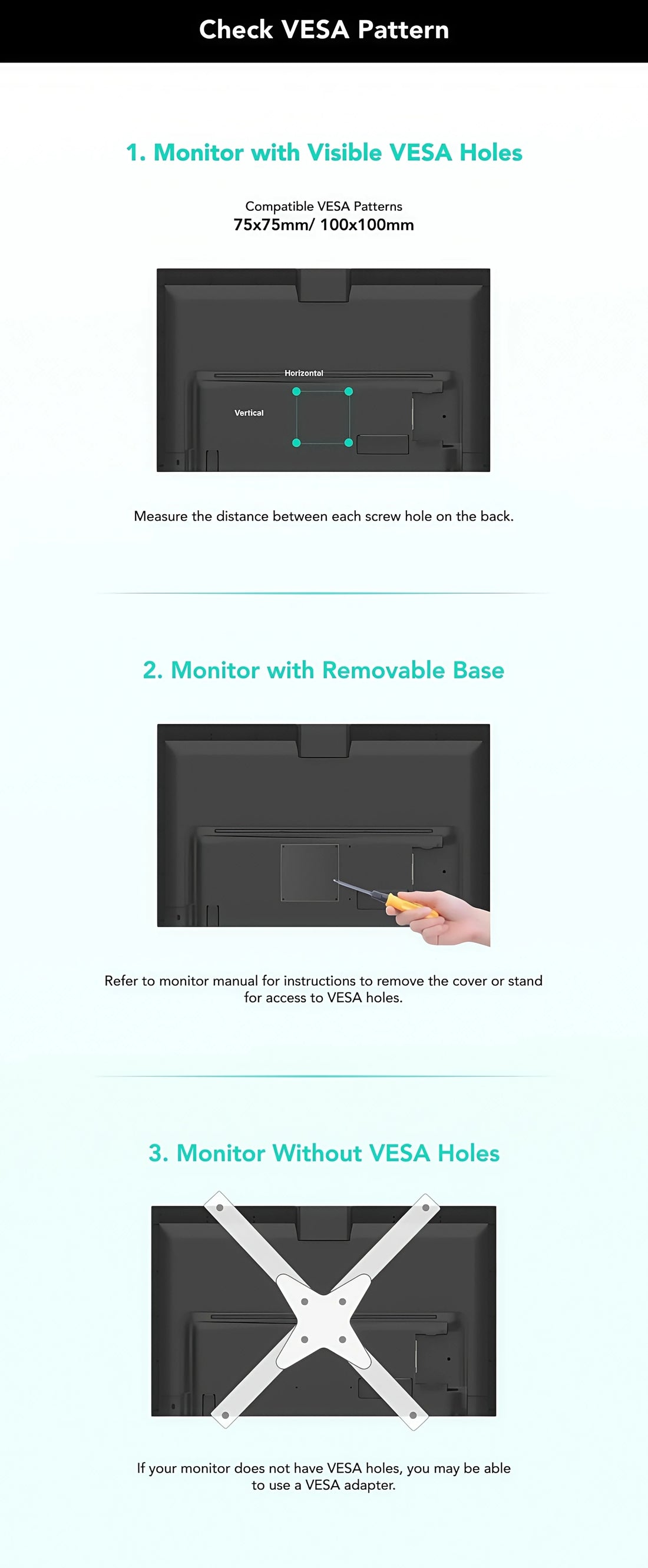 Check VESA Pattern

1. Monitor with Visible VESA Holes

Compatible VESA Patterns
75x75mm/ 100x100mm

Horizontal
Vertical

Measure the distance between each screw hole on the back.

2. Monitor with Removable Base

Refer to monitor manual for instructions to remove the cover or stand for access to VESA holes.

3. Monitor Without VESA Holes

If your monitor does not have VESA holes, you may be able to use a VESA adapter.