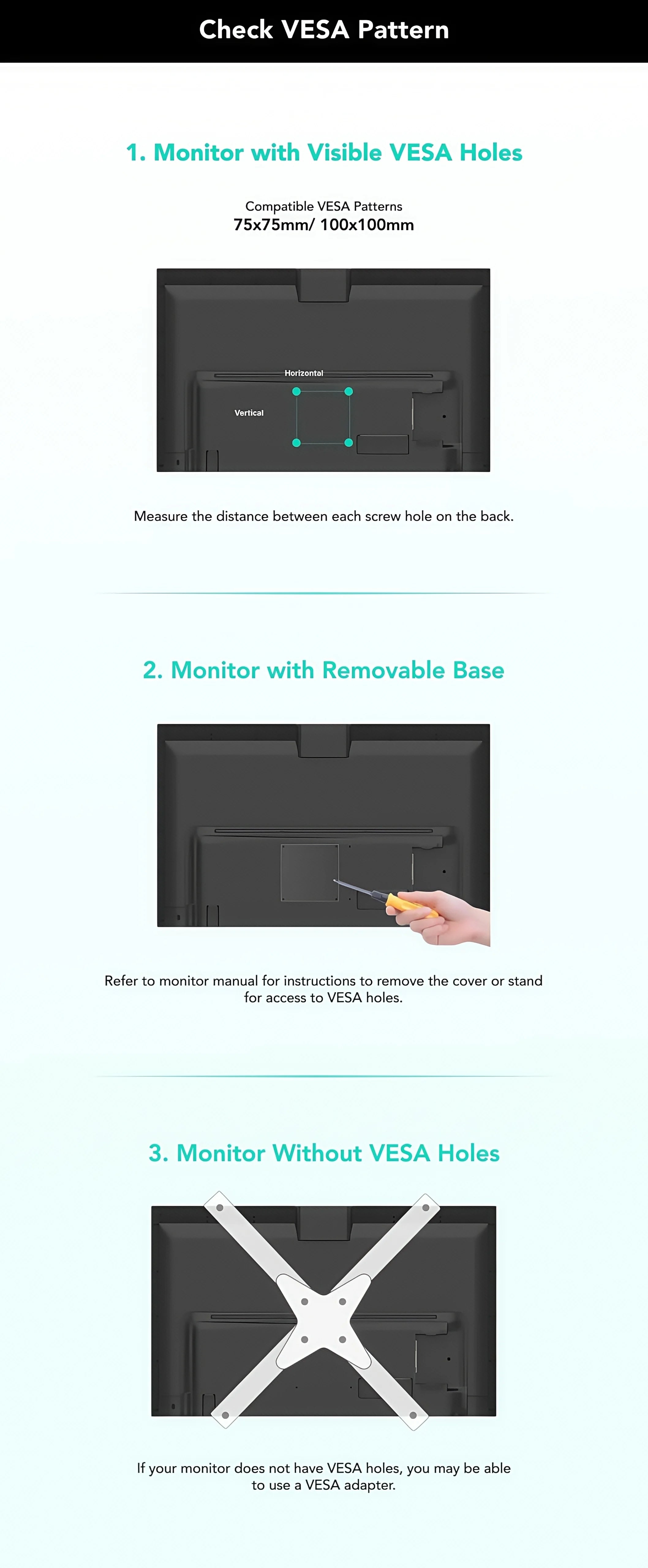 Check VESA Pattern

1. Monitor with Visible VESA Holes

Compatible VESA Patterns
75x75mm/ 100x100mm

Horizontal
Vertical

Measure the distance between each screw hole on the back.

2. Monitor with Removable Base

Refer to monitor manual for instructions to remove the cover or stand for access to VESA holes.

3. Monitor Without VESA Holes

If your monitor does not have VESA holes, you may be able to use a VESA adapter.