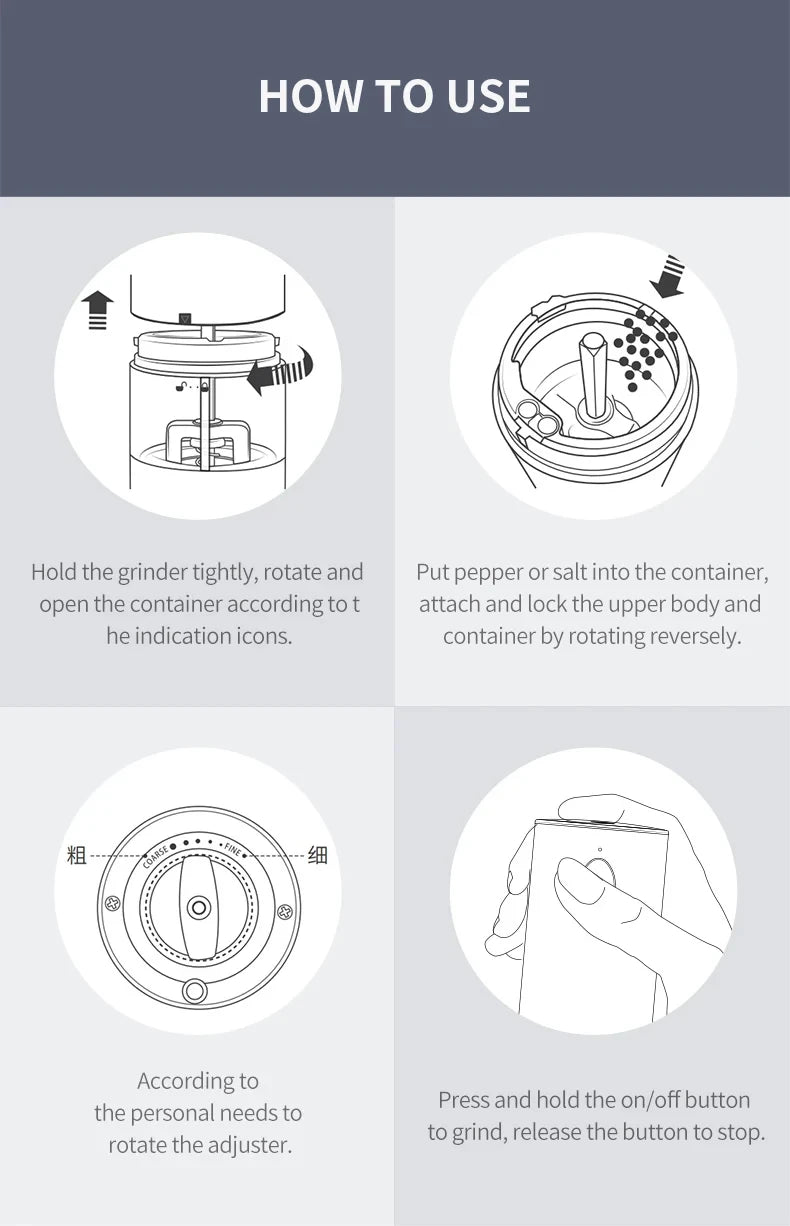 HOW TO USE

Hold the grinder tightly, rotate and open the container according to t he indication icons.

Put pepper or salt into the container, attach and lock the upper body and container by rotating reversely.

粗

COARSE

FINE

细

According to the personal needs to rotate the adjuster.

Press and hold the on/off button to grind, release the button to stop.